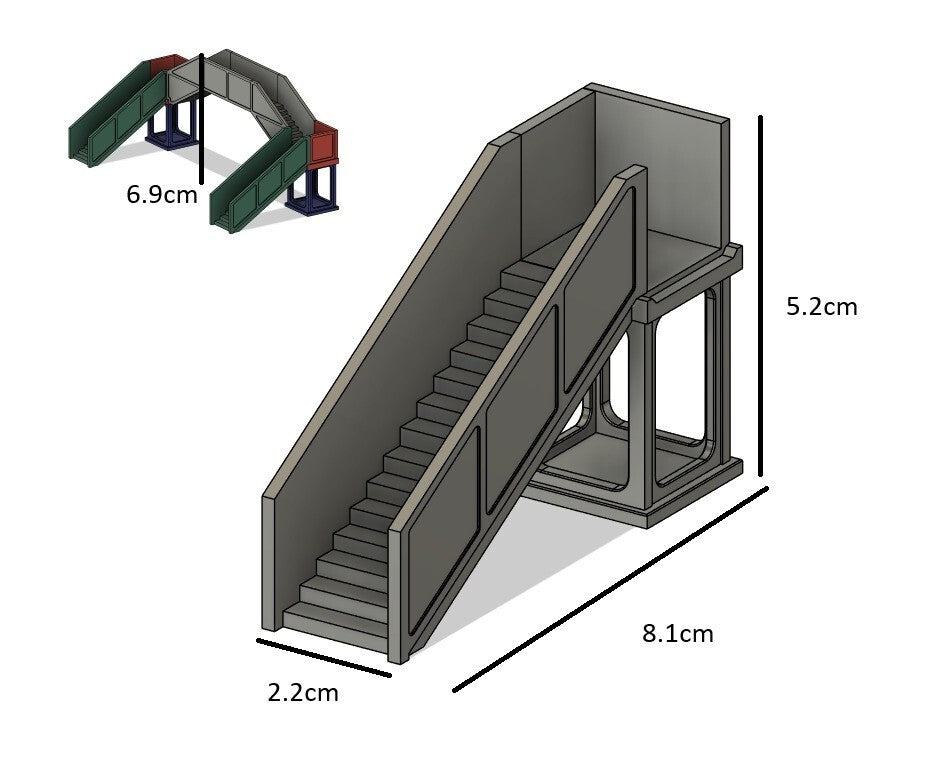 6.9cm

5.2cm

8.1cm

2.2cm